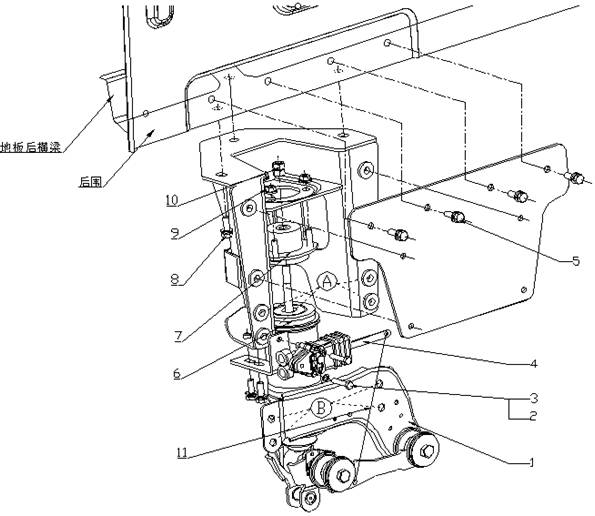 地板后横梁
后围
10
9
8
7
6
11
A
B
5
4
3
2
1